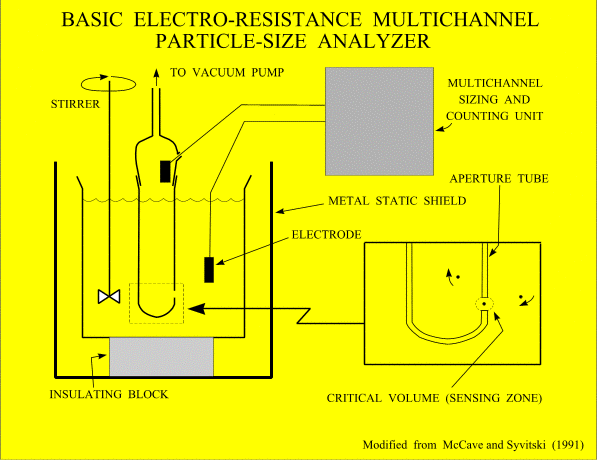 BASIC ELECTRO-RESISTANCE MULTICHANNEL PARTICLE-SIZE ANALYZER

TO VACUUM PUMP

STIRRER

MULTICHANNEL SIZING AND COUNTING UNIT

APERTURE TUBE

METAL STATIC SHIELD

ELECTRODE

INSULATING BLOCK

CRITICAL VOLUME (SENSING ZONE)

Modified from McCave and Syvitski (1991)