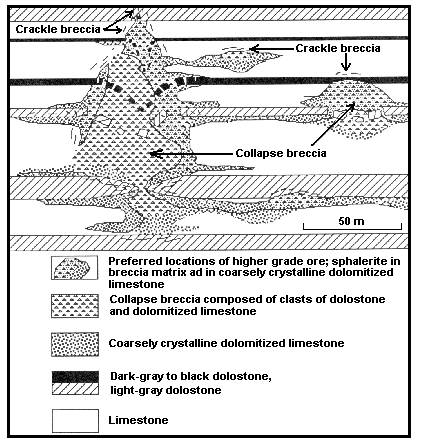 Crackle breccia

Crackle breccia

Collapse breccia

50 m

Preferred locations of higher grade ore; sphalerite in breccia matrix ad in coarsely crystalline dolomitized limestone

Collapse breccia composed of clasts of dolostone and dolomitized limestone

Coarsely crystalline dolomitized limestone

Dark-gray to black dolostone,
light-gray dolostone

Limestone