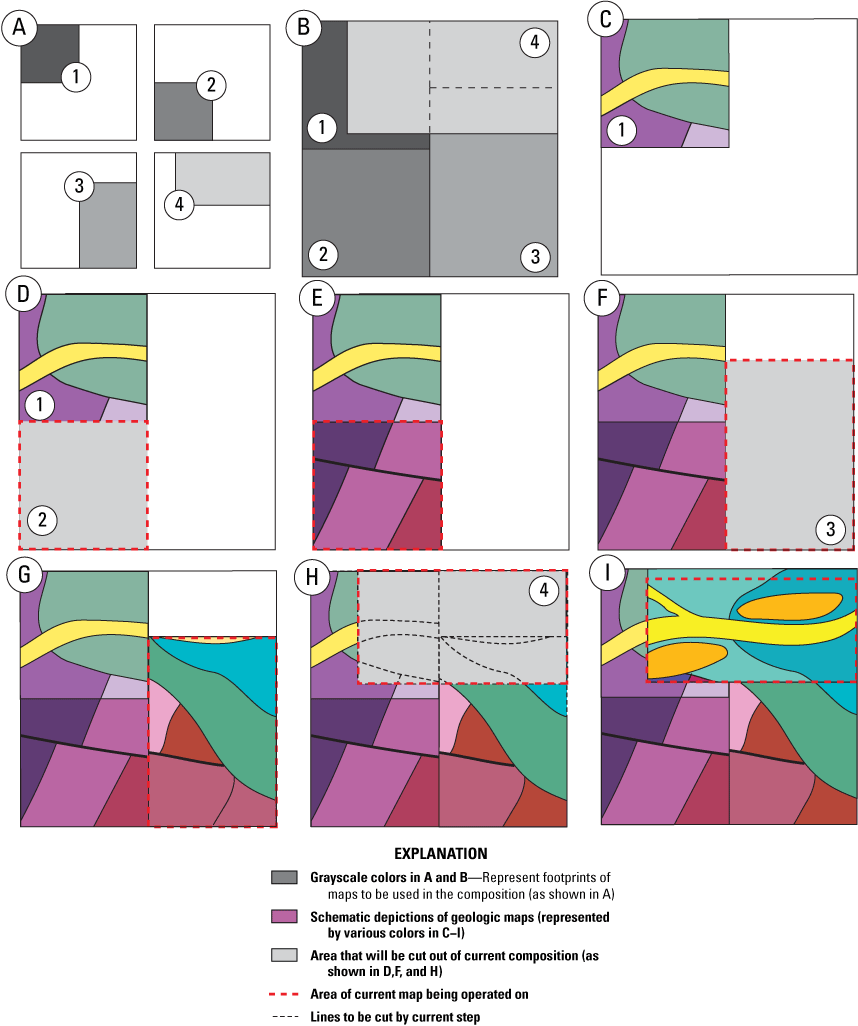 A
1
2
3
4

B
4
1
2
3

C
1

D
1
2

E

F
3

G

H
4

I

EXPLANATION

Grayscale colors in A and B—Represent footprints of maps to be used in the composition (as shown in A)

Schematic depictions of geologic maps (represented by various colors in C–I)

Area that will be cut out of current composition (as shown in D,F, and H)

Area of current map being operated on

Lines to be cut by current step