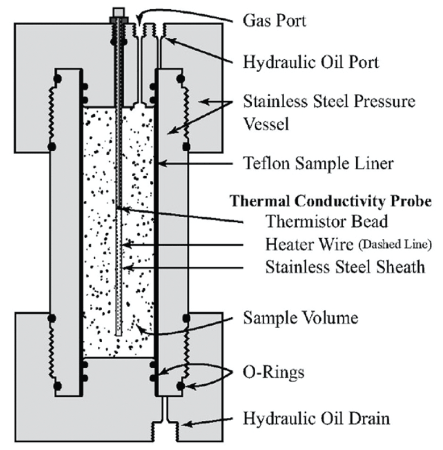 Gas Port

Hydraulic Oil Port

Stainless Steel Pressure Vessel

Teflon Sample Liner

Thermal Conductivity Probe

Thermistor Bead

Heater Wire (Dashed Line)

Stainless Steel Sheath

Sample Volume

O-Rings

Hydraulic Oil Drain