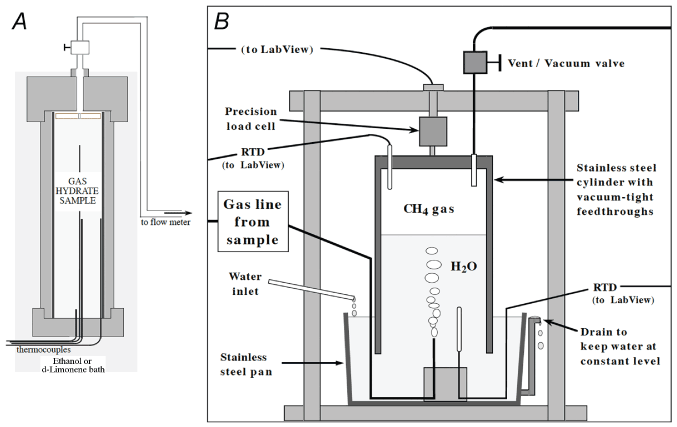 A

GAS HYDRATE SAMPLE

to flow meter

thermocouples

Ethanol or d-Limonene bath

B

(to LabView)

Vent / Vacuum valve

Precision load cell

RTD (to LabView)

Stainless steel cylinder with vacuum-tight feedthroughs

Gas line from sample

$CH_4$ gas

$H_2O$

Water inlet

RTD (to LabView)

Drain to keep water at constant level

Stainless steel pan