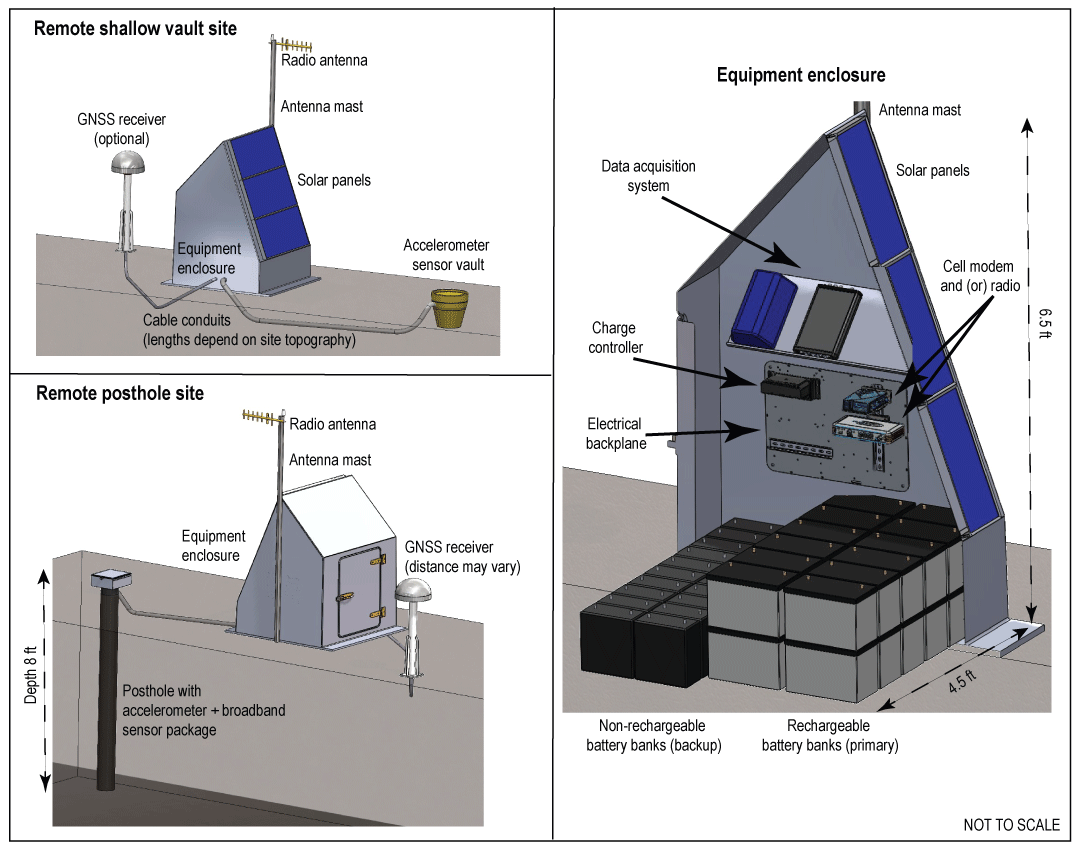 Remote shallow vault site

Radio antenna

Antenna mast

GNSS receiver (optional)

Solar panels

Equipment enclosure

Accelerometer sensor vault

Cable conduits (lengths depend on site topography)

Remote posthole site

Radio antenna

Antenna mast

Equipment enclosure

GNSS receiver (distance may vary)

Depth 8 ft

Posthole with accelerometer + broadband sensor package

Equipment enclosure

Antenna mast

Solar panels

Data acquisition system

Cell modem and (or) radio

Charge controller

Electrical backplane

6.5 ft

4.5 ft

Non-rechargeable battery banks (backup)

Rechargeable battery banks (primary)

NOT TO SCALE