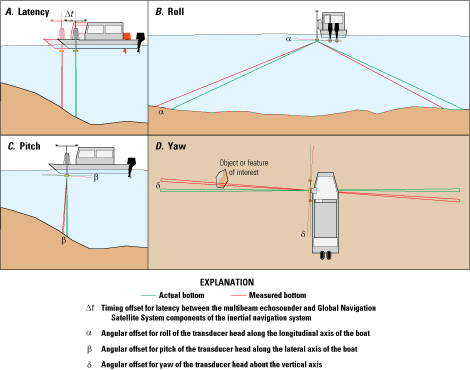 A. Latency

$\Delta t$

B. Roll

$\alpha$

$\alpha$

C. Pitch

$\beta$

$\beta$

D. Yaw

Object or feature of interest

$\delta$

$\delta$

EXPLANATION

Actual bottom

Measured bottom

$\Delta t$ Timing offset for latency between the multibeam echosounder and Global Navigation Satellite System components of the inertial navigation system

$\alpha$ Angular offset for roll of the transducer head along the longitudinal axis of the boat

$\beta$ Angular offset for pitch of the transducer head along the lateral axis of the boat

$\delta$ Angular offset for yaw of the transducer head about the vertical axis