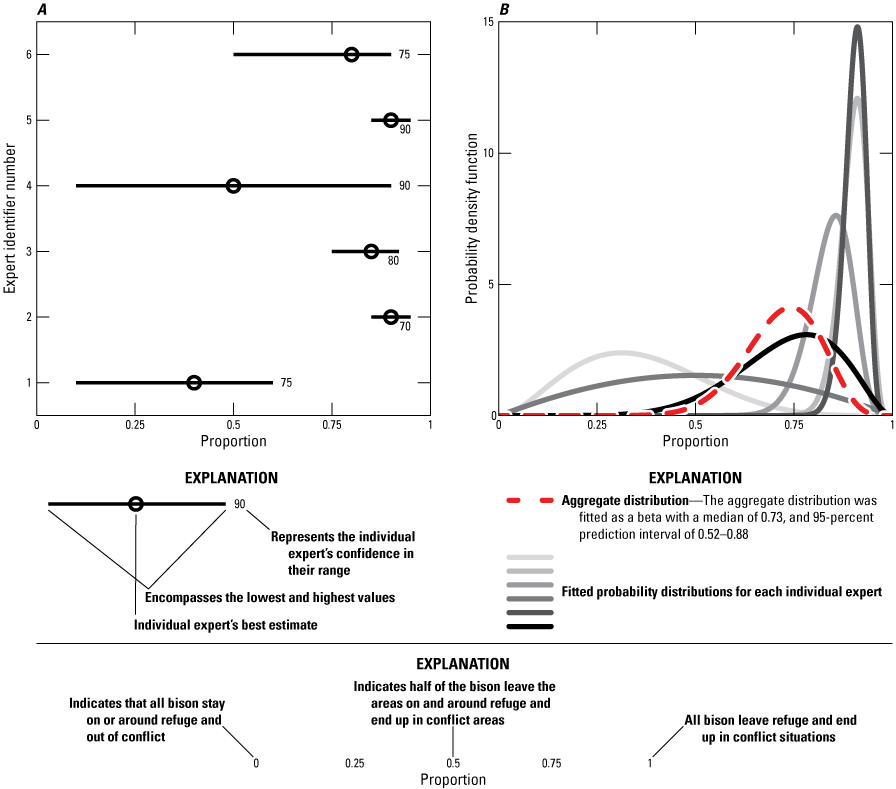 A

Expert identifier number

6
5
4
3
2
1

75
90
90
80
70
75

0
0.25
0.5
0.75
1
Proportion

B

Probability density function

15
10
5
0

0
0.25
0.5
0.75
1
Proportion

EXPLANATION

90

Represents the individual expert's confidence in their range

Encompasses the lowest and highest values

Individual expert's best estimate

EXPLANATION

Aggregate distribution—The aggregate distribution was fitted as a beta with a median of 0.73, and 95-percent prediction interval of 0.52–0.88

Fitted probability distributions for each individual expert

EXPLANATION

Indicates that all bison stay on or around refuge and out of conflict

Indicates half of the bison leave the areas on and around refuge and end up in conflict areas

All bison leave refuge and end up in conflict situations

0
0.25
0.5
0.75
1
Proportion