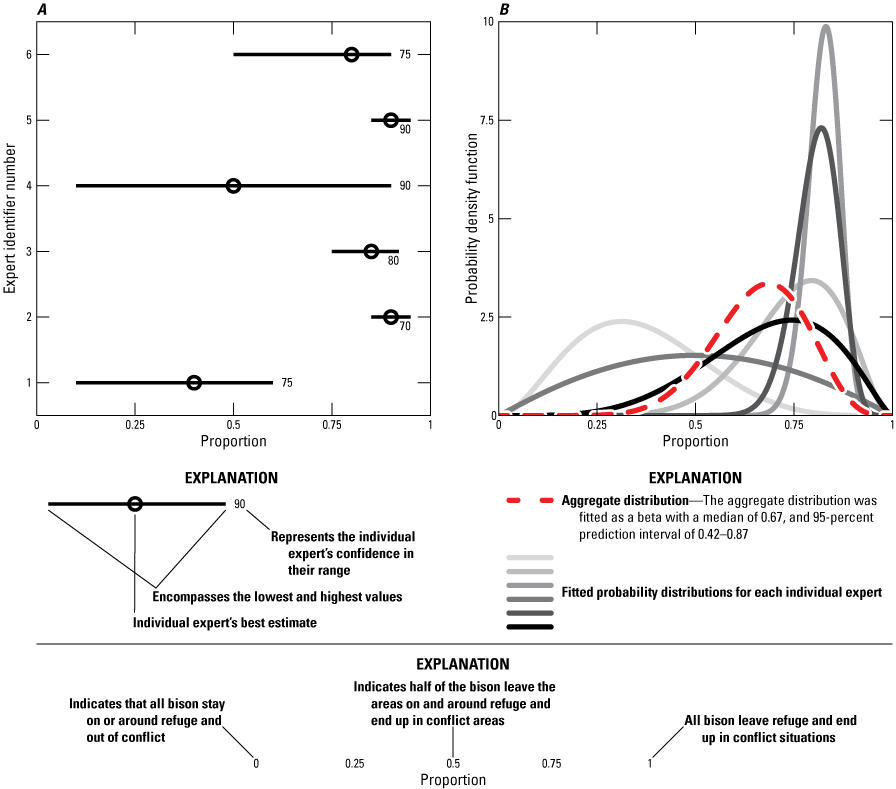 A

Expert identifier number

6
5
4
3
2
1

75
90
90
80
70
75

0
0.25
0.5
0.75
1
Proportion

B

Probability density function

10
7.5
5
2.5
0

0
0.25
0.5
0.75
1
Proportion

EXPLANATION

90
Represents the individual expert's confidence in their range
Encompasses the lowest and highest values
Individual expert's best estimate

EXPLANATION

Aggregate distribution—The aggregate distribution was fitted as a beta with a median of 0.67, and 95-percent prediction interval of 0.42–0.87

Fitted probability distributions for each individual expert

EXPLANATION

Indicates that all bison stay on or around refuge and out of conflict

Indicates half of the bison leave the areas on and around refuge and end up in conflict areas

All bison leave refuge and end up in conflict situations

0
0.25
0.5
0.75
1
Proportion