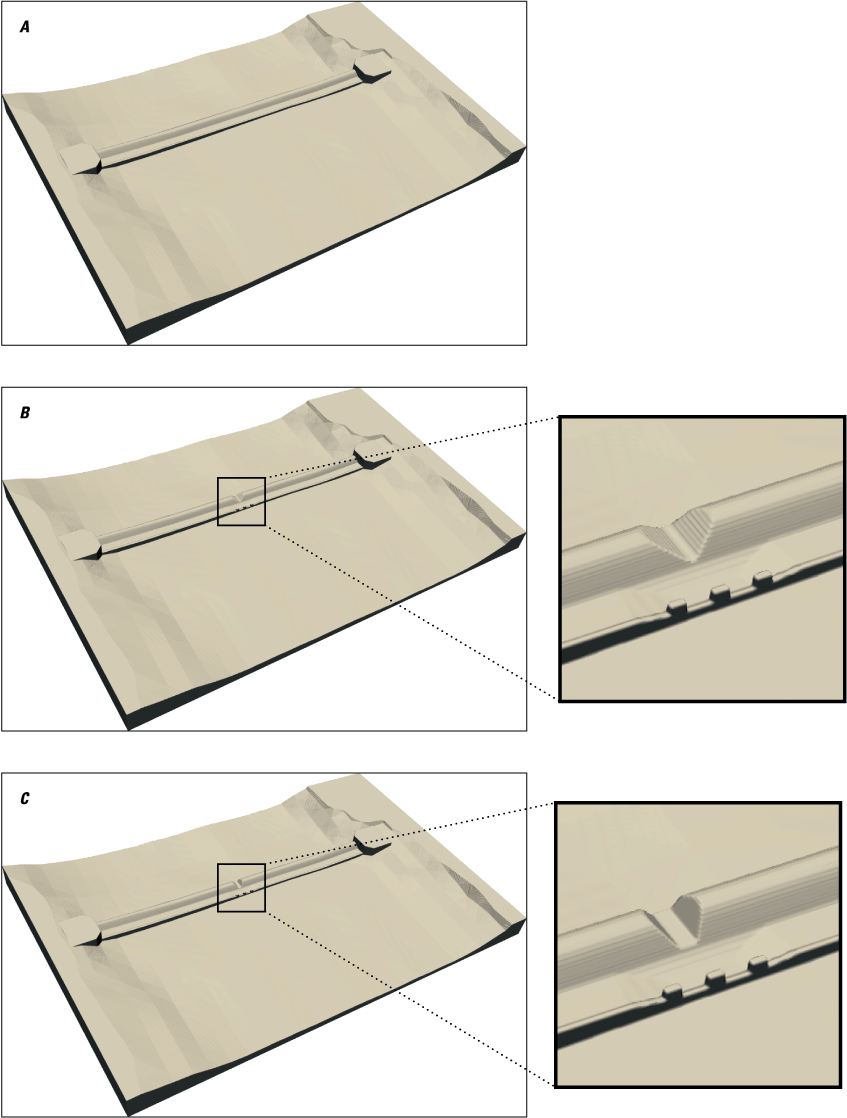 A

B

C