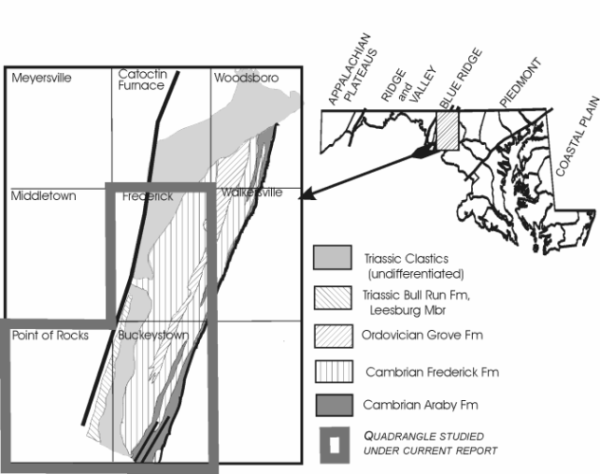 Meyersville

Catoctin Furnace

Woodsboro

Middletown

Frederick

Walkersville

Point of Rocks

Buckeystown

APPALACHIAN PLATEAUS

RIDGE and VALLEY

BLUE RIDGE

PIEDMONT

COASTAL PLAIN

Triassic Clastics (undifferentiated)

Triassic Bull Run Fm, Leesburg Mbr

Ordovician Grove Fm

Cambrian Frederick Fm

Cambrian Araby Fm

QUADRANGLE STUDIED UNDER CURRENT REPORT